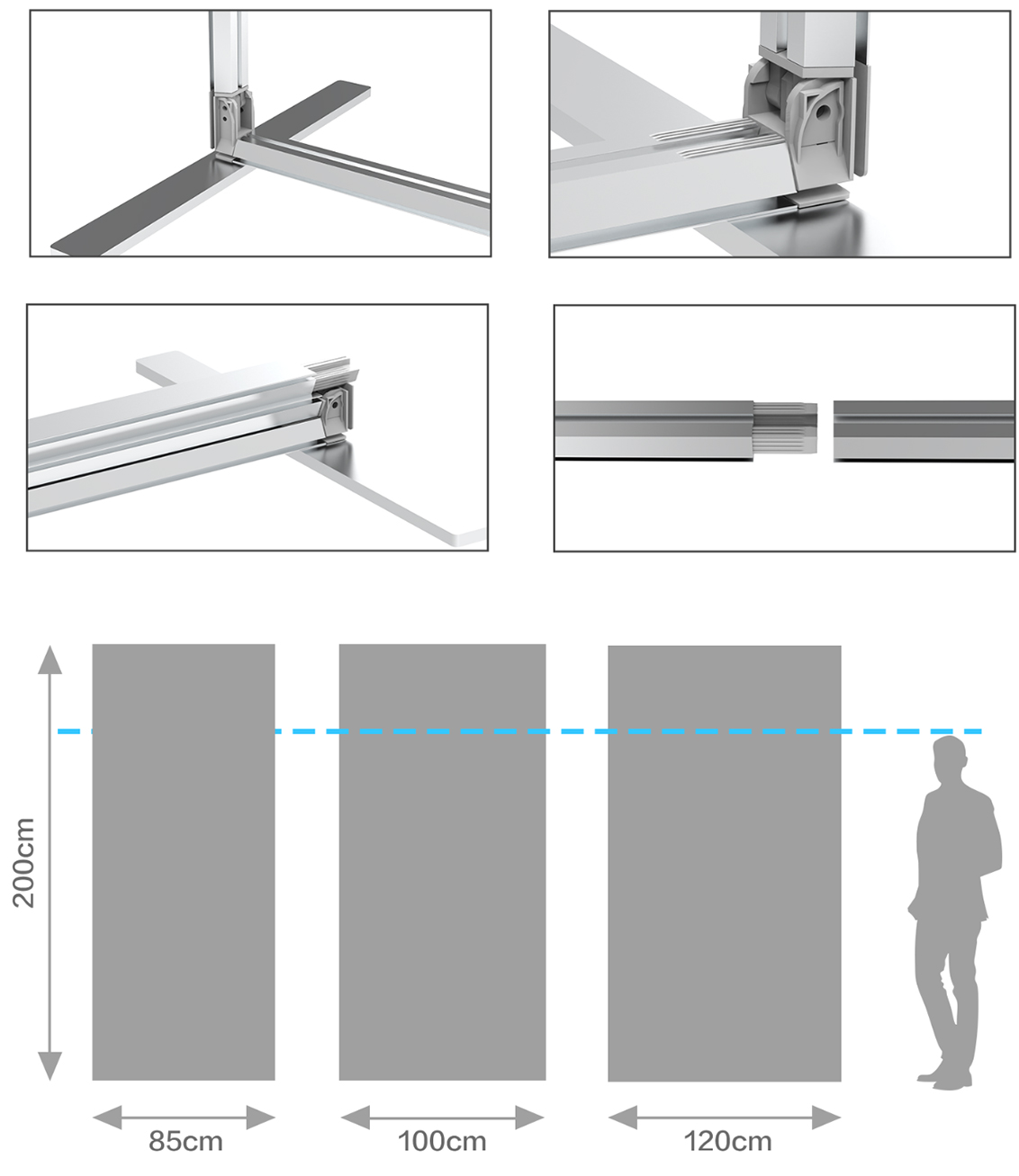 200cm

85cm

100cm

120cm