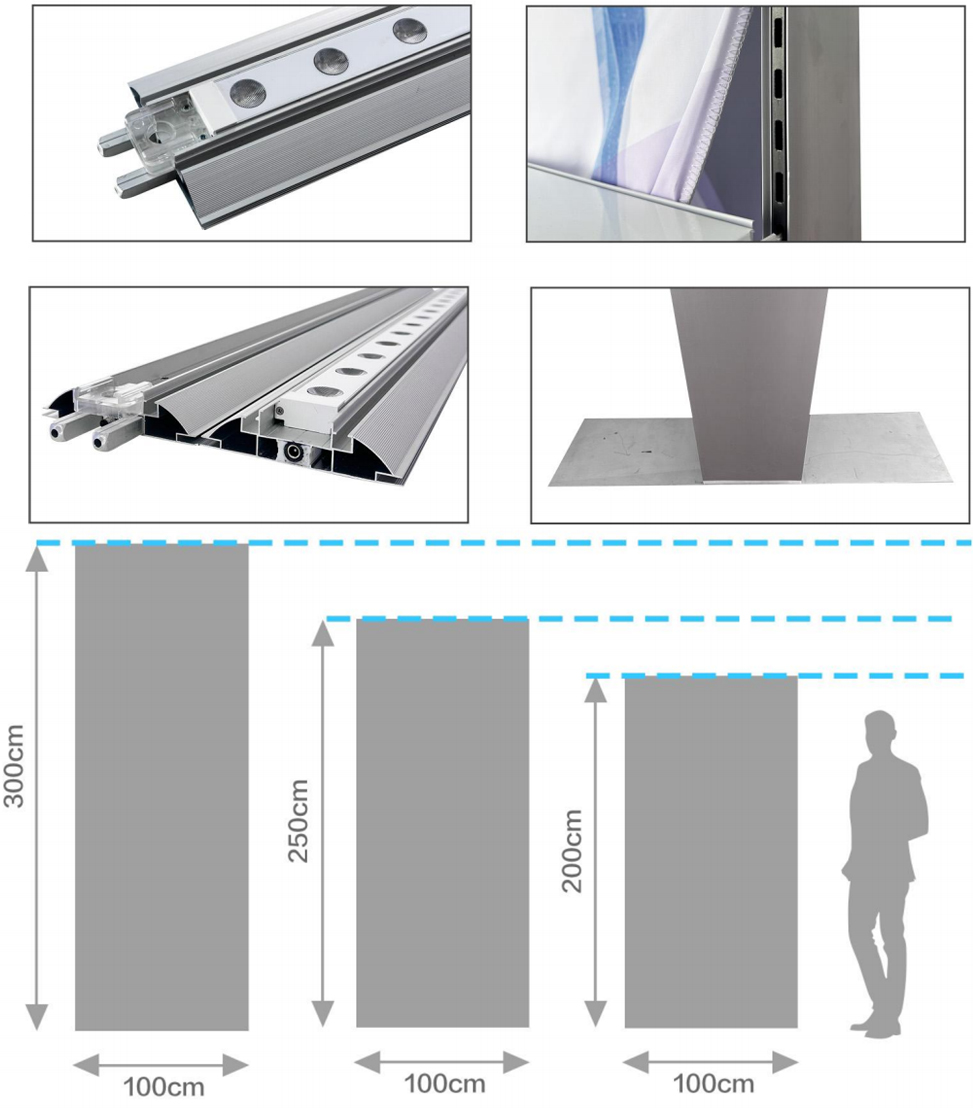 300cm

100cm

250cm

100cm

200cm

100cm